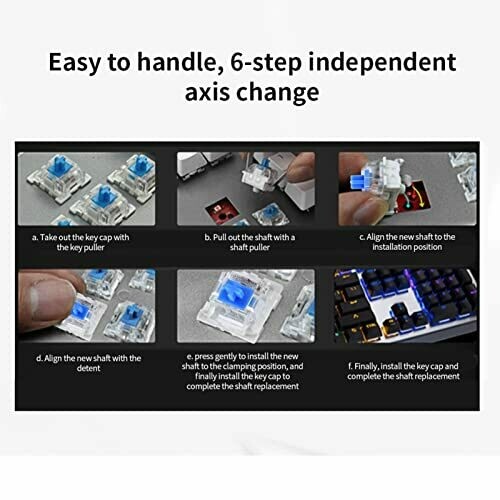 Easy to handle, 6-step independent axis change

a. Take out the key cap with the key puller

b. Pull out the shaft with a shaft puller

c. Align the new shaft to the installation position

d. Align the new shaft with the detent

e. press gently to install the new shaft to the clamping position, and finally install the key cap to complete the shaft replacement

f. Finally, install the key cap and complete the shaft replacement