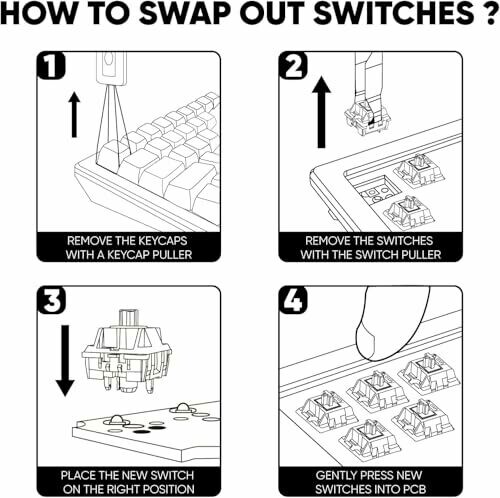 HOW TO SWAP OUT SWITCHES ?

1

REMOVE THE KEYCAPS WITH A KEYCAP PULLER

2

REMOVE THE SWITCHES WITH THE SWITCH PULLER

3

PLACE THE NEW SWITCH ON THE RIGHT POSITION

4

GENTLY PRESS NEW SWITCHES INTO PCB